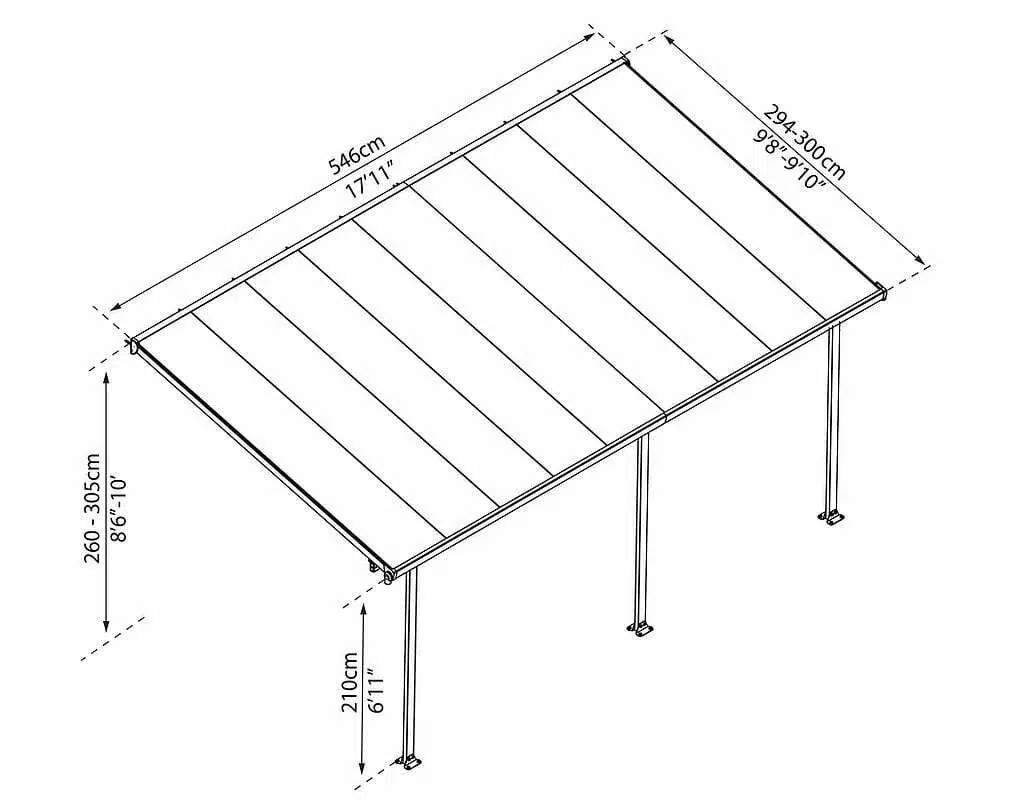 546cm
17'11"

294-300cm
9'8"-9'10"

260 - 305cm
8'6"-10'

210cm
6'11"