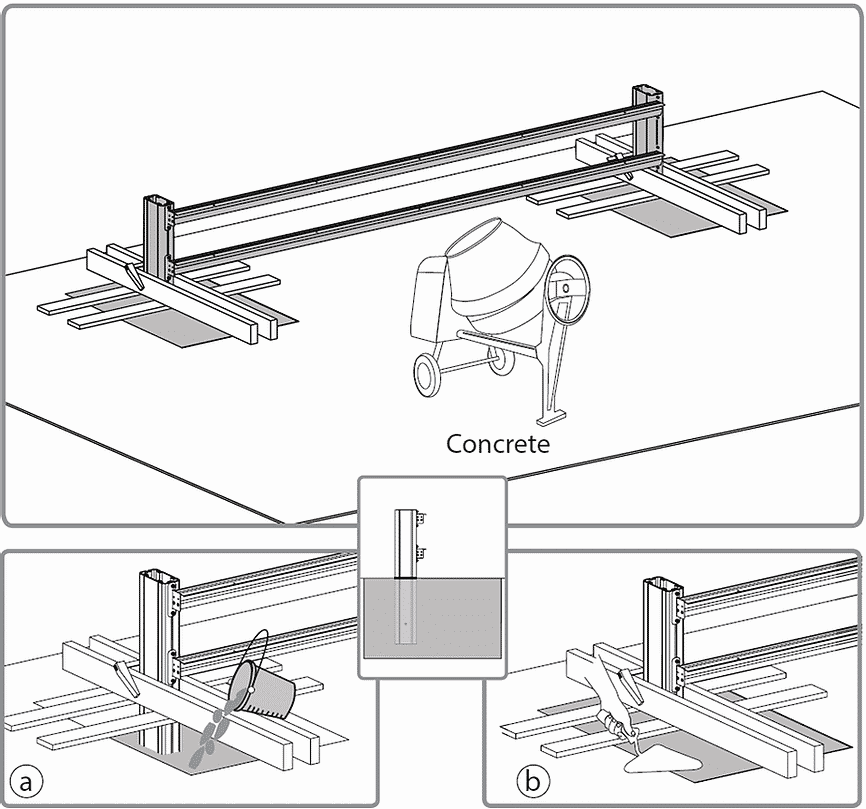 Concrete

a

b