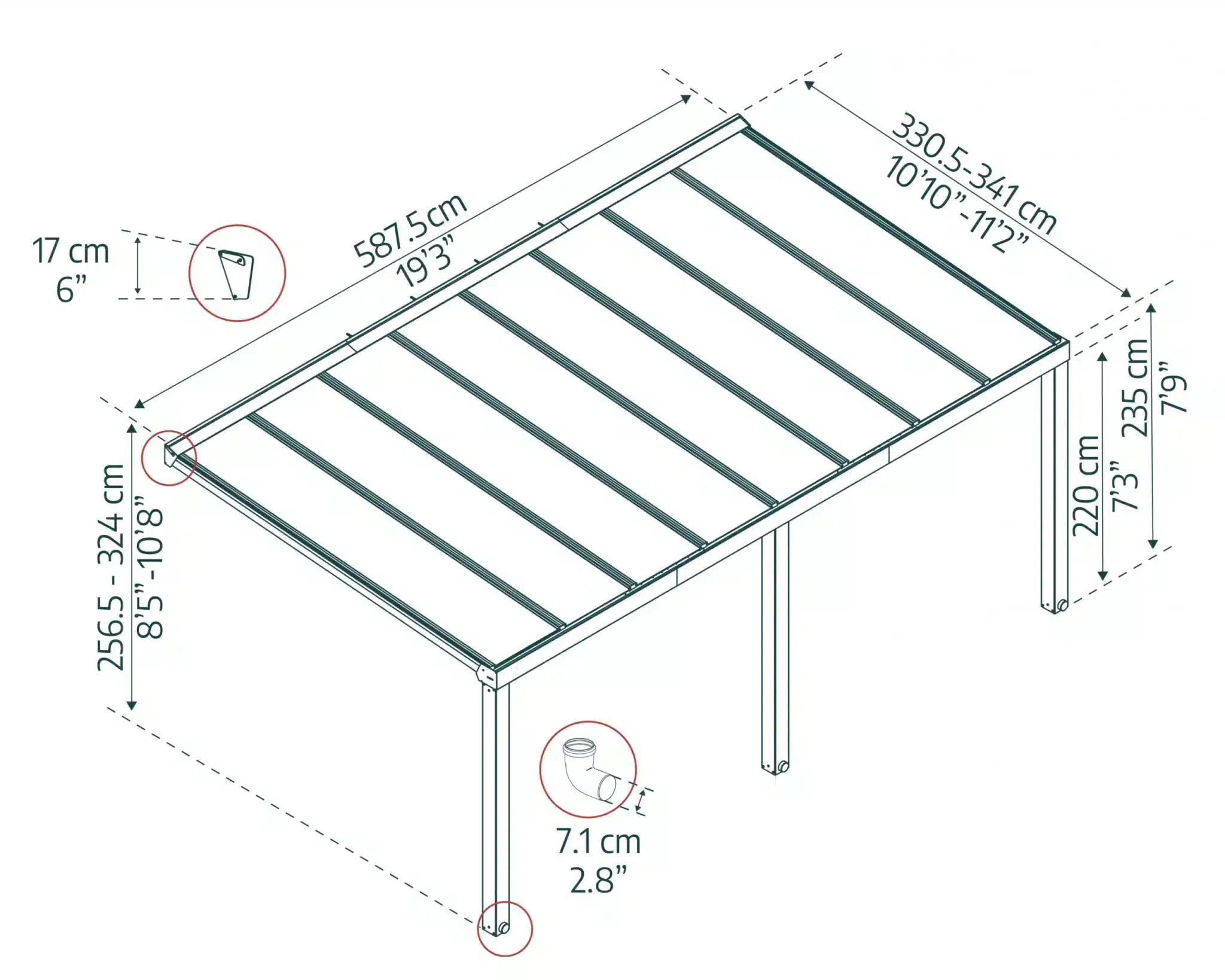 17 cm
6”

587.5 cm
19’3”

330.5-341 cm
10’10”-11’2”

256.5 - 324 cm
8’5”-10’8”

220 cm
7’3”

235 cm
7’9”

7.1 cm
2.8”