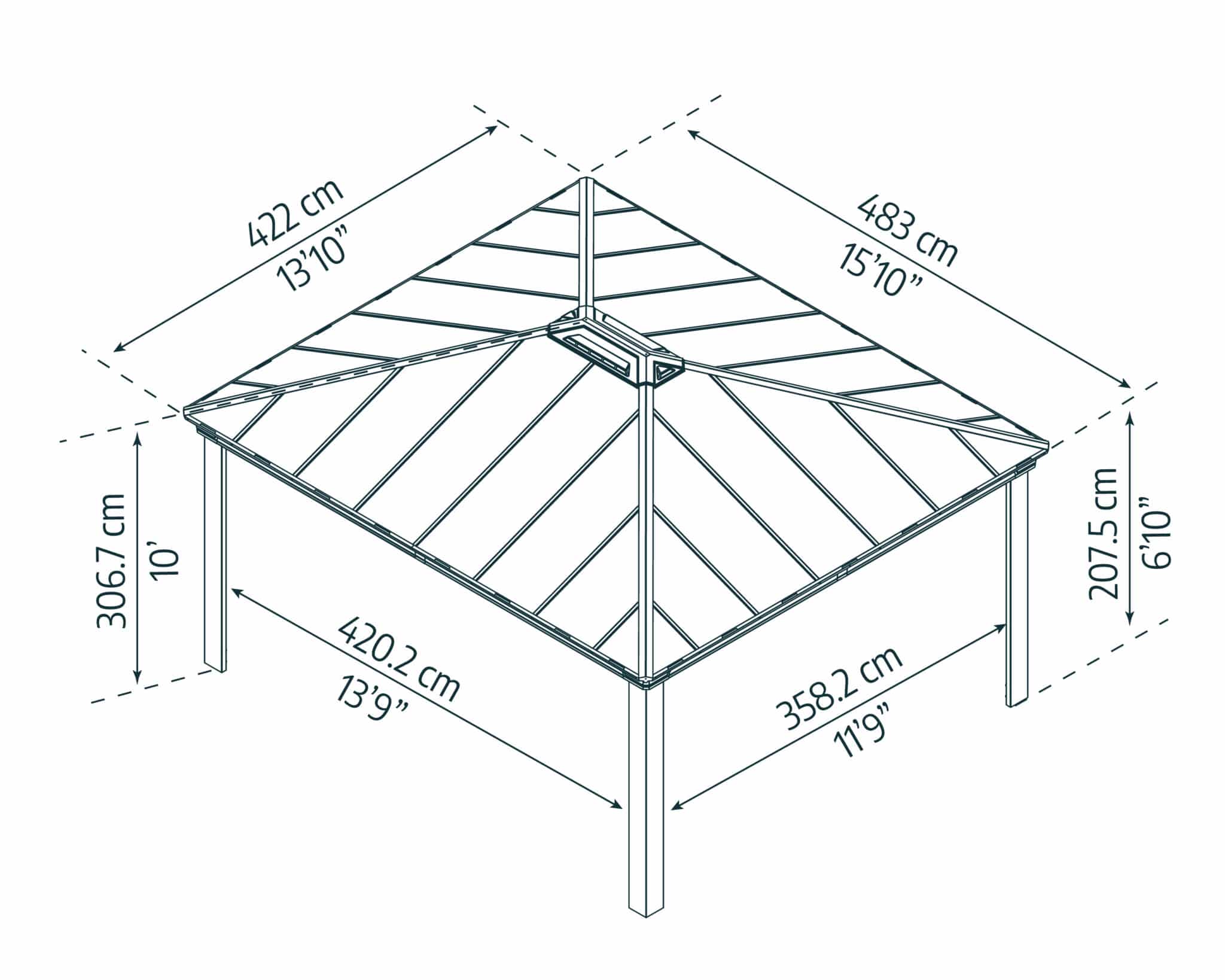 422 cm
13'10"

483 cm
15'10"

306.7 cm
10'

207.5 cm
6'10"

420.2 cm
13'9"

358.2 cm
11'9"