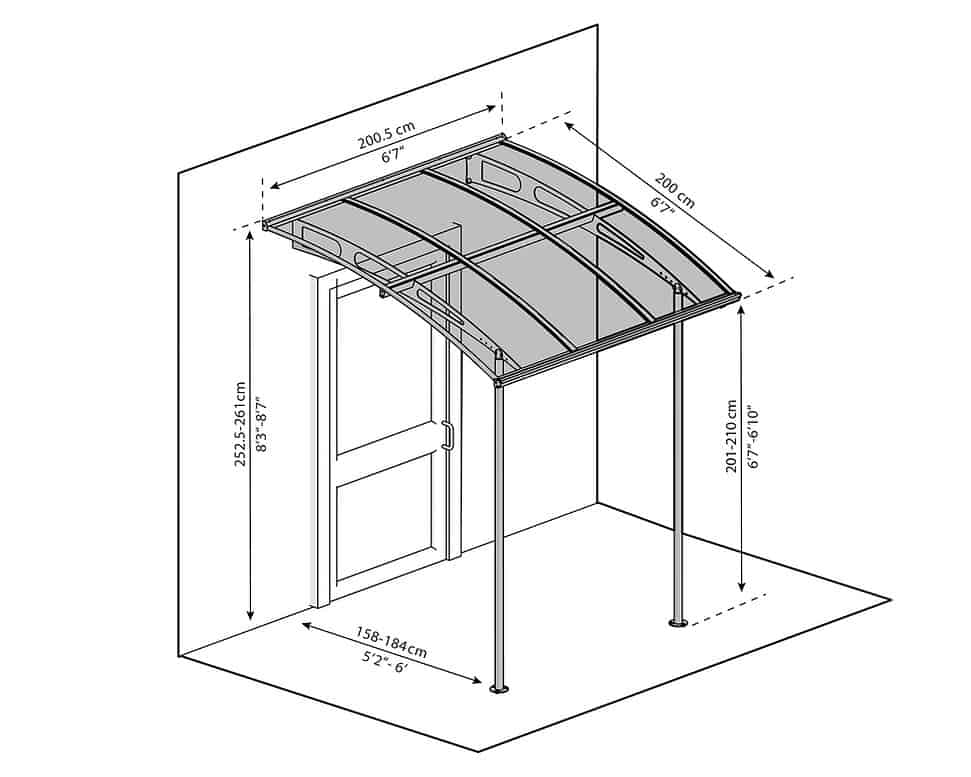 200.5 cm
6'7"

200 cm
6'7"

252.5-261cm
8'3"-8'7"

201-210 cm
6'7"-6'10"

158-184cm
5'2"- 6'